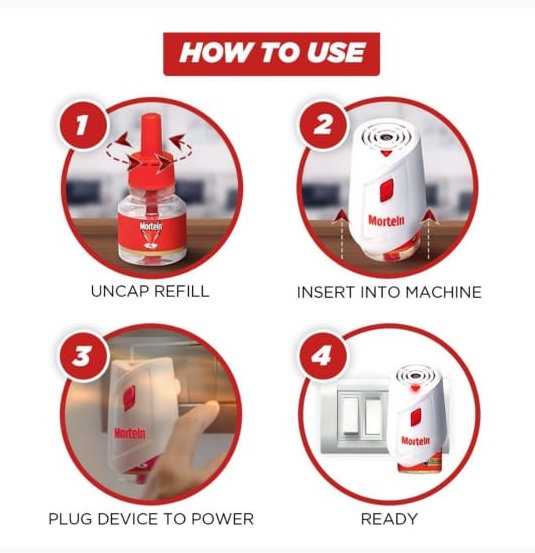 HOW TO USE

1

Mortein

UNCAP REFILL

2

Mortein

INSERT INTO MACHINE

3

Mortein

PLUG DEVICE TO POWER

4

Mortein

READY