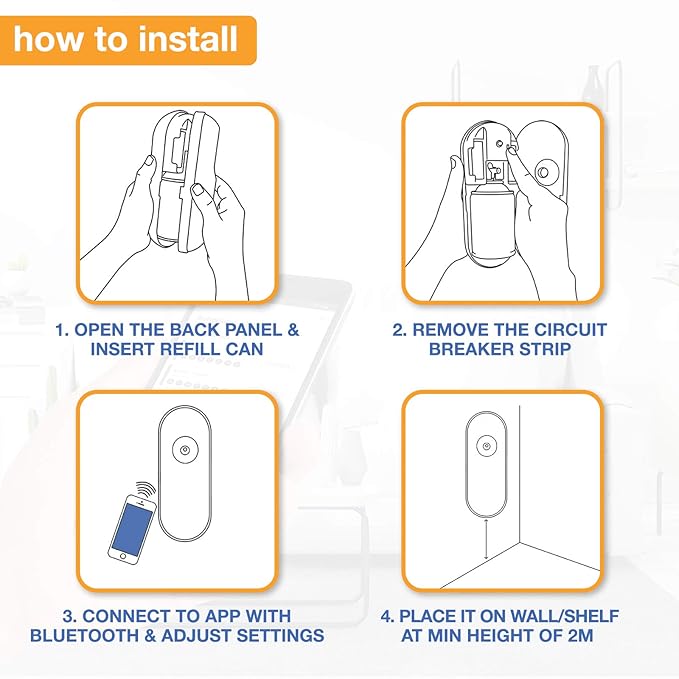 how to install

1. OPEN THE BACK PANEL & INSERT REFILL CAN

2. REMOVE THE CIRCUIT BREAKER STRIP

3. CONNECT TO APP WITH BLUETOOTH & ADJUST SETTINGS

4. PLACE IT ON WALL/SHELF AT MIN HEIGHT OF 2M