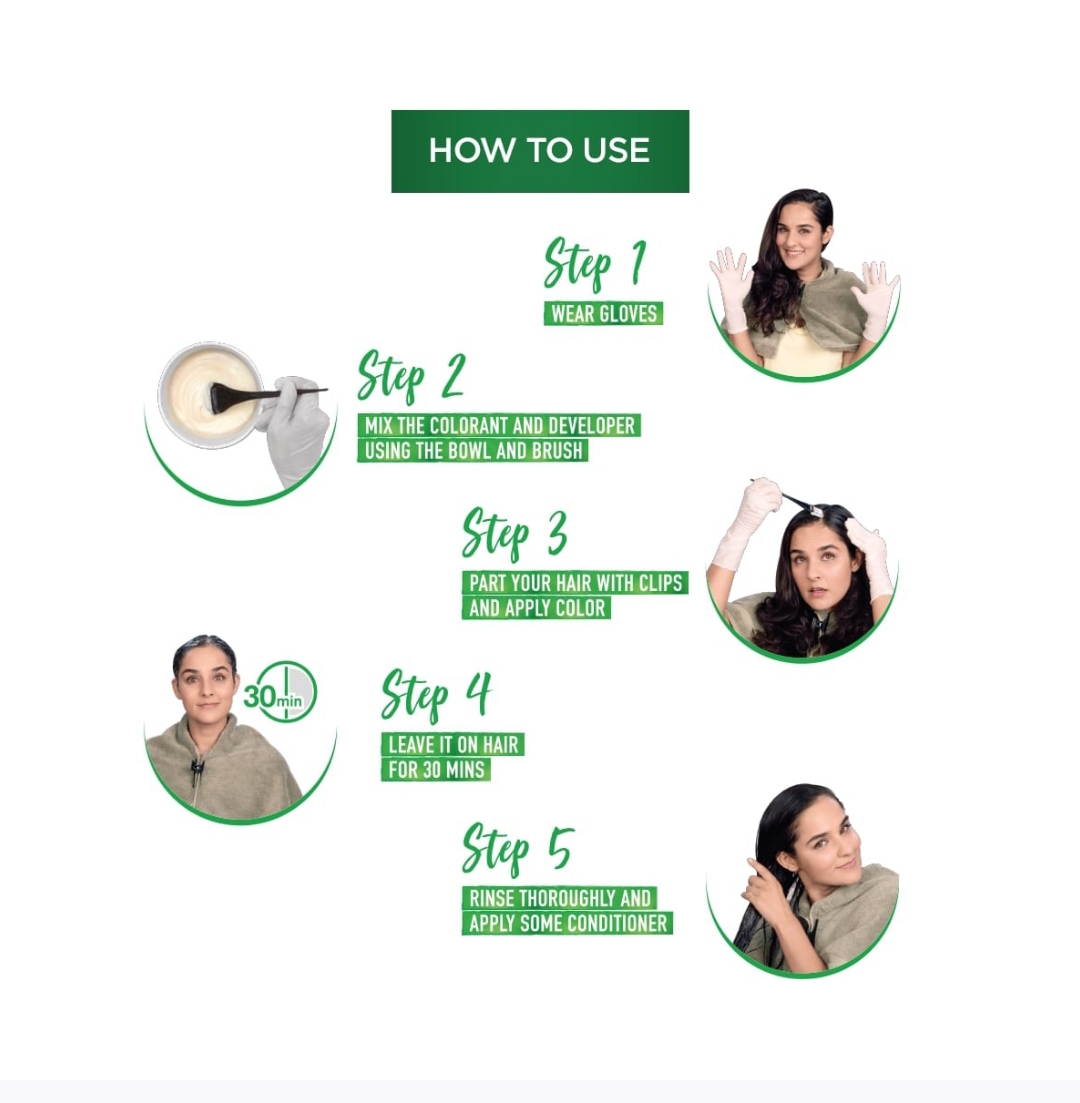 HOW TO USE

Step 1
WEAR GLOVES

Step 2
MIX THE COLORANT AND DEVELOPER USING THE BOWL AND BRUSH

Step 3
PART YOUR HAIR WITH CLIPS AND APPLY COLOR

30min

Step 4
LEAVE IT ON HAIR FOR 30 MINS

Step 5
RINSE THOROUGHLY AND APPLY SOME CONDITIONER